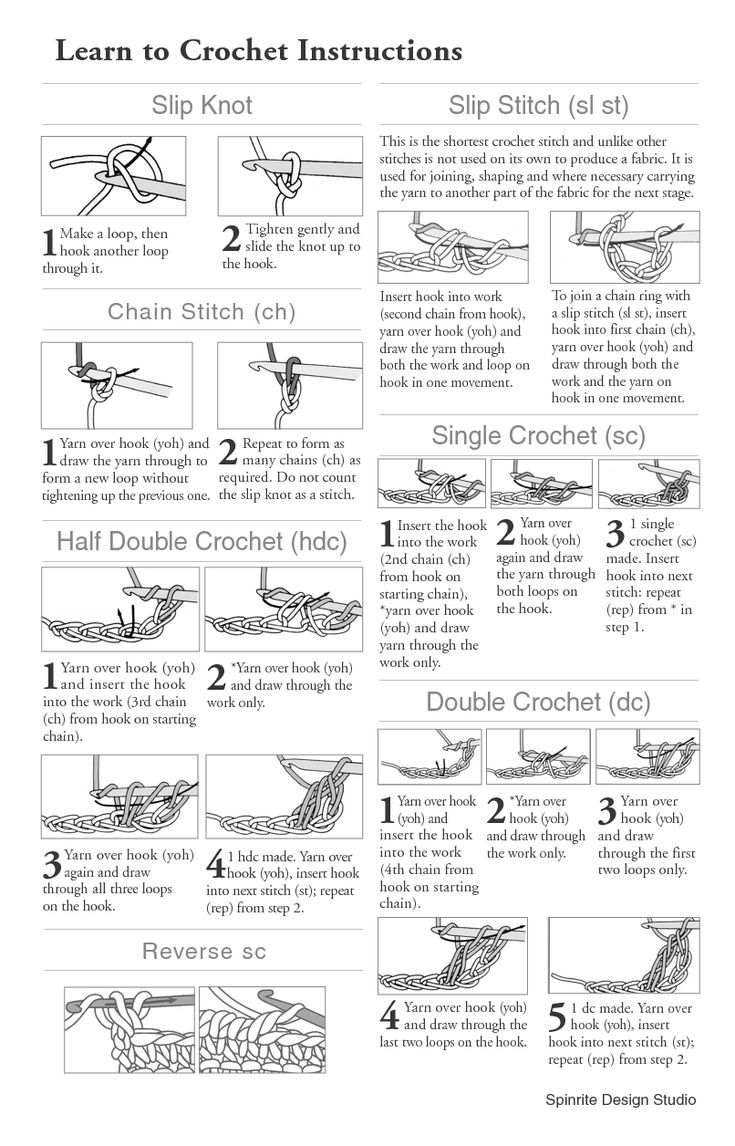 Learn to Crochet Instructions

Slip Knot

1 Make a loop, then hook another loop through it.

2 Tighten gently and slide the knot up to the hook.

Chain Stitch (ch)

1 Yarn over hook (yoh) and draw the yarn through to form a new loop without tightening up the previous one.

2 Repeat to form as many chains (ch) as required. Do not count the slip knot as a stitch.

Half Double Crochet (hdc)

1 Yarn over hook (yoh) and insert the hook into the work (3rd chain (ch) from hook on starting chain).

2 *Yarn over hook (yoh) and draw through the work only.

3 Yarn over hook (yoh) again and draw through all three loops on the hook.

4 1 hdc made. Yarn over hook (yoh), insert hook into next stitch (st); repeat (rep) from step 2.

Reverse sc

Slip Stitch (sl st)

This is the shortest crochet stitch and unlike other stitches is not used on its own to produce a fabric. It is used for joining, shaping and where necessary carrying the yarn to another part of the fabric for the next stage.

Insert hook into work (second chain from hook), yarn over hook (yoh) and draw the yarn through both the work and loop on hook in one movement.

To join a chain ring with a slip stitch (sl st), insert hook into first chain (ch), yarn over hook (yoh) and draw through both the work and the yarn on hook in one movement.

Single Crochet (sc)

1 Insert the hook into the work (2nd chain (ch) from hook on starting chain), *yarn over hook (yoh) and draw yarn through the work only.

2 Yarn over hook (yoh) again and draw the yarn through both loops on the hook.

3 1 single crochet (sc) made. Insert hook into next stitch: repeat (rep) from * in step 1.

Double Crochet (dc)

1 Yarn over hook (yoh) and insert the hook into the work (4th chain from hook on starting chain).

2 *Yarn over hook (yoh) and draw through the work only.

3 Yarn over hook (yoh) and draw through the first two loops only.

4 Yarn over hook (yoh) and draw through the last two loops on the hook.

5 1 dc made. Yarn over hook (yoh), insert hook into next stitch (st); repeat (rep) from step 2.

Spinrite Design Studio